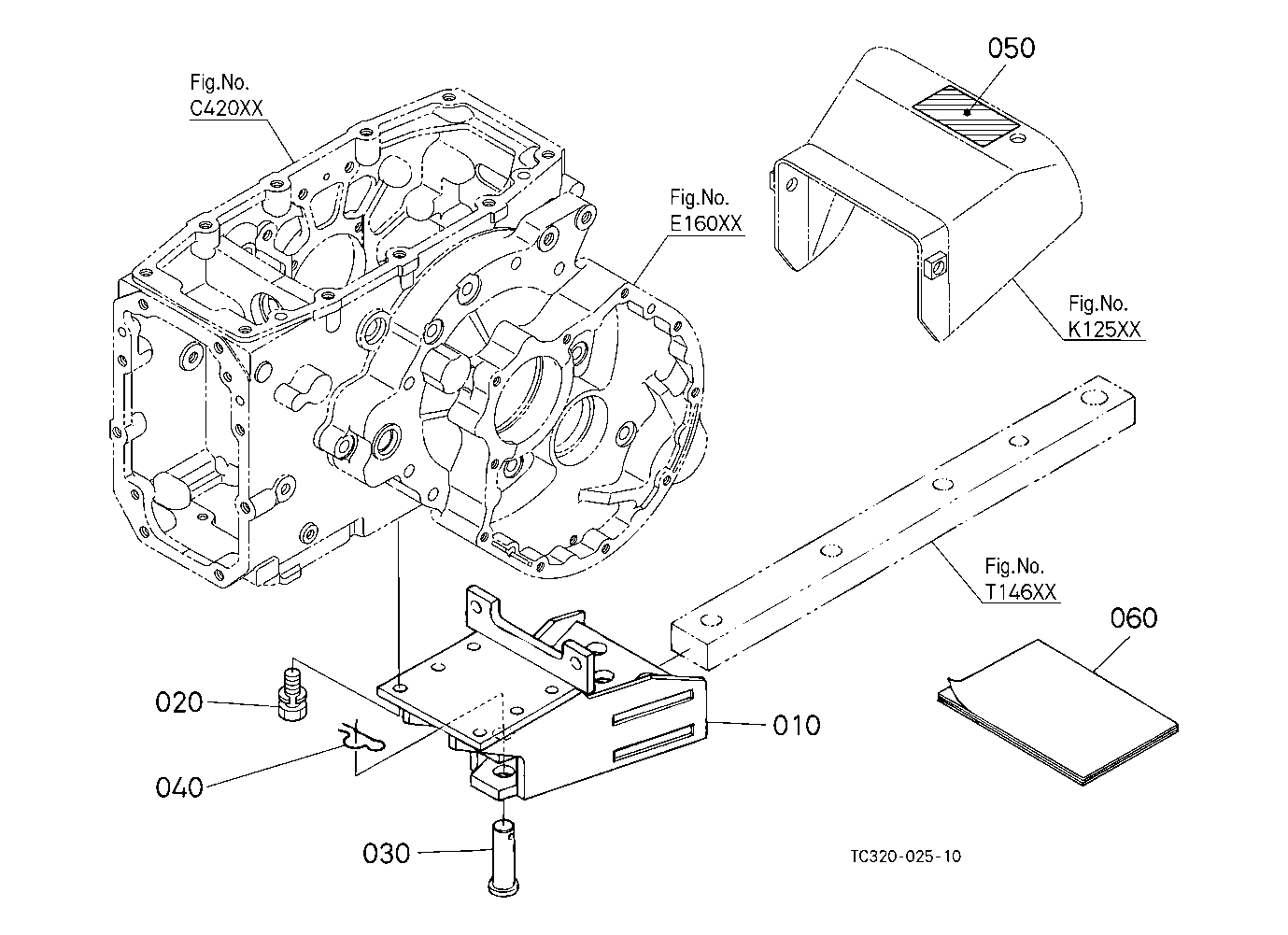 Fig.No.
C420XX

050

Fig.No.
E160XX

Fig.No.
K125XX

Fig.No.
T146XX

060

020

010

040

030

TC320-025-10